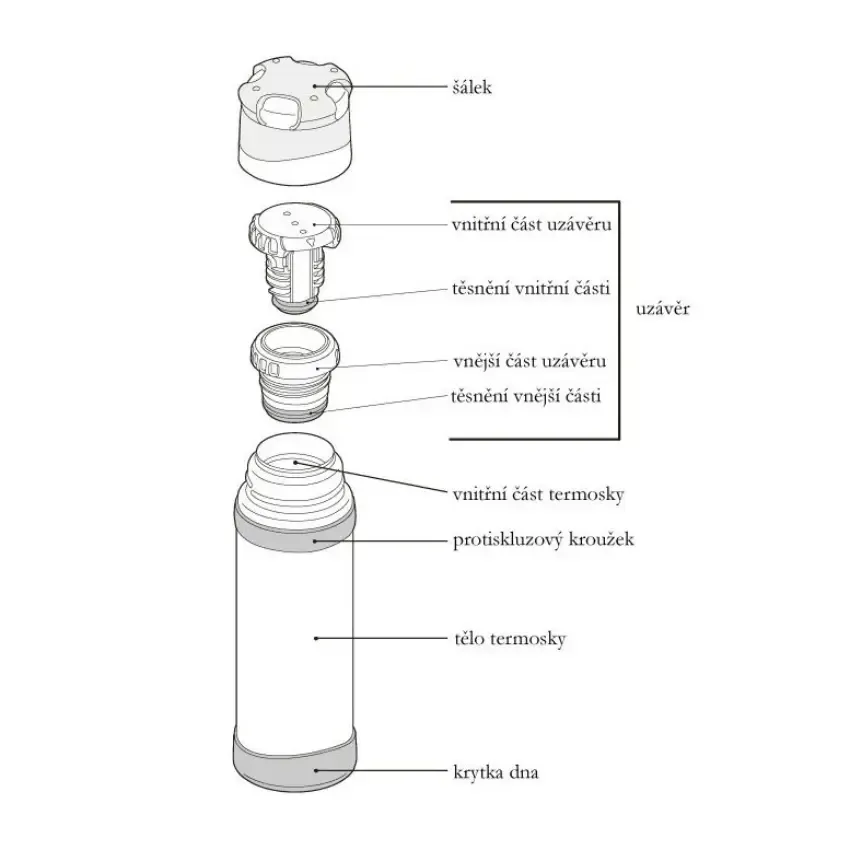 šálek

vnitřní část uzávěru

těsnění vnitřní části

uzávěr

vnější část uzávěru

těsnění vnější části

vnitřní část termosky

protiskluzový kroužek

tělo termosky

krytka dna